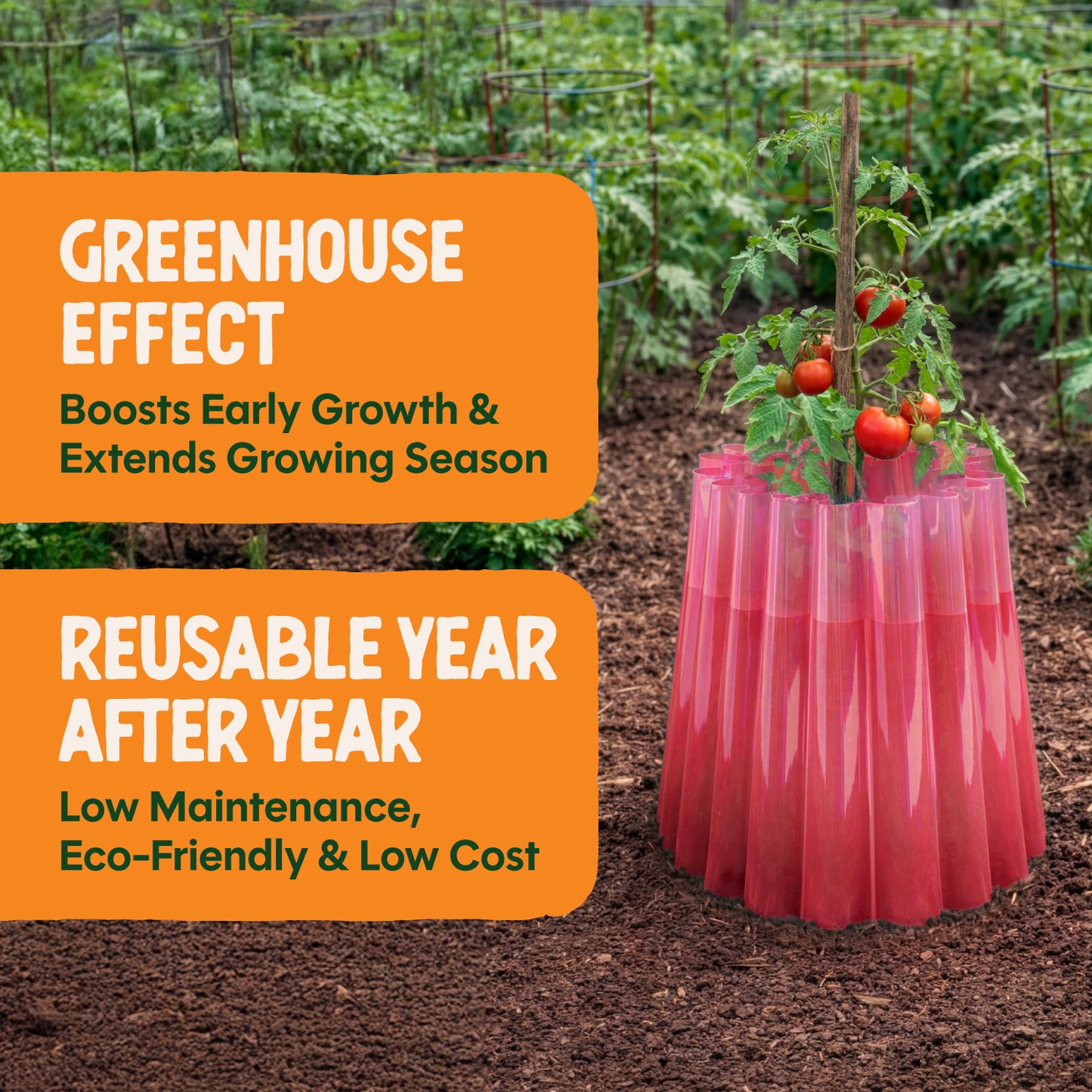 GREENHOUSE EFFECT

Boosts Early Growth & Extends Growing Season

REUSABLE YEAR AFTER YEAR

Low Maintenance, Eco-Friendly & Low Cost