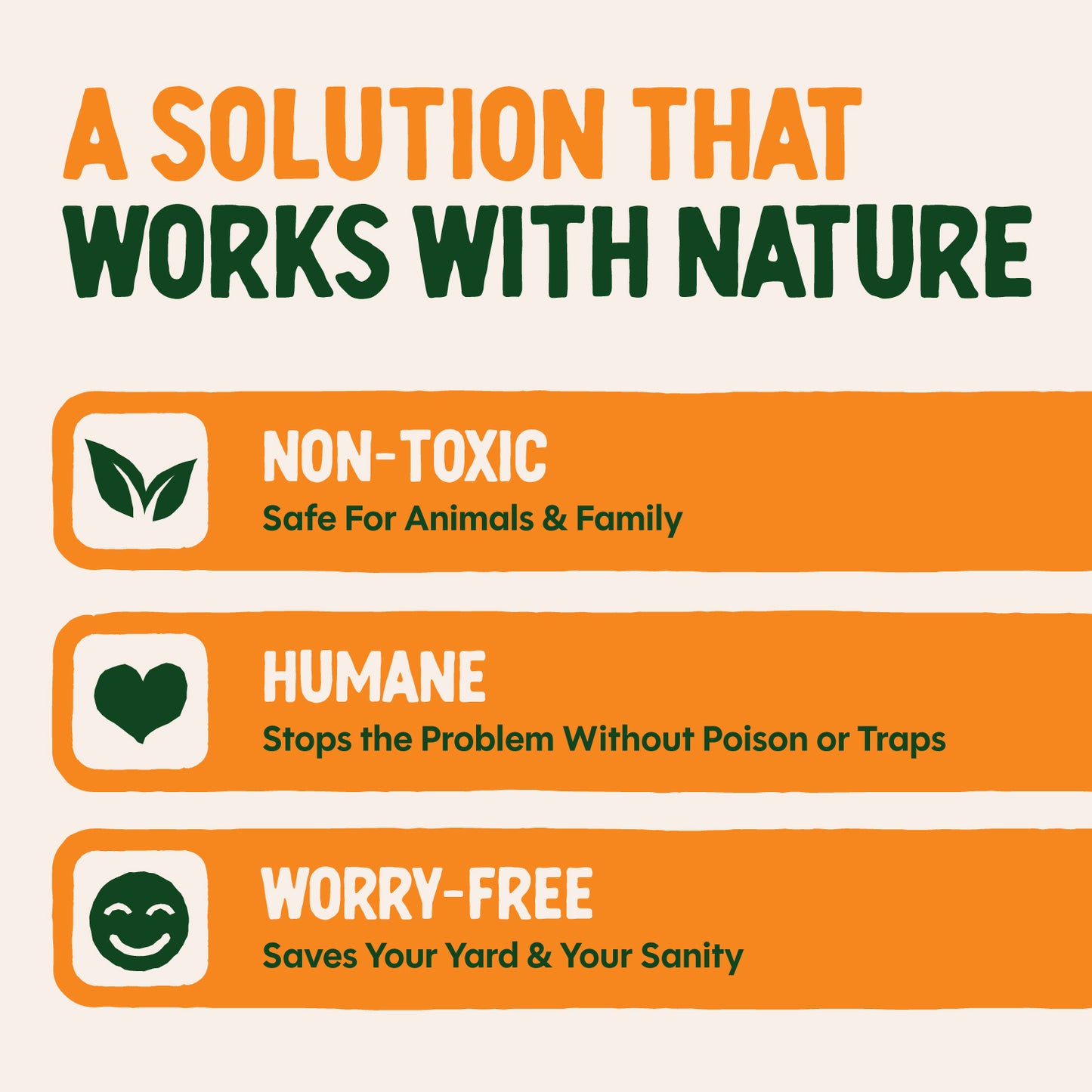 A SOLUTION THAT
WORKS WITH NATURE

NON-TOXIC
Safe For Animals & Family

HUMANE
Stops the Problem Without Poison or Traps

WORRY-FREE
Saves Your Yard & Your Sanity