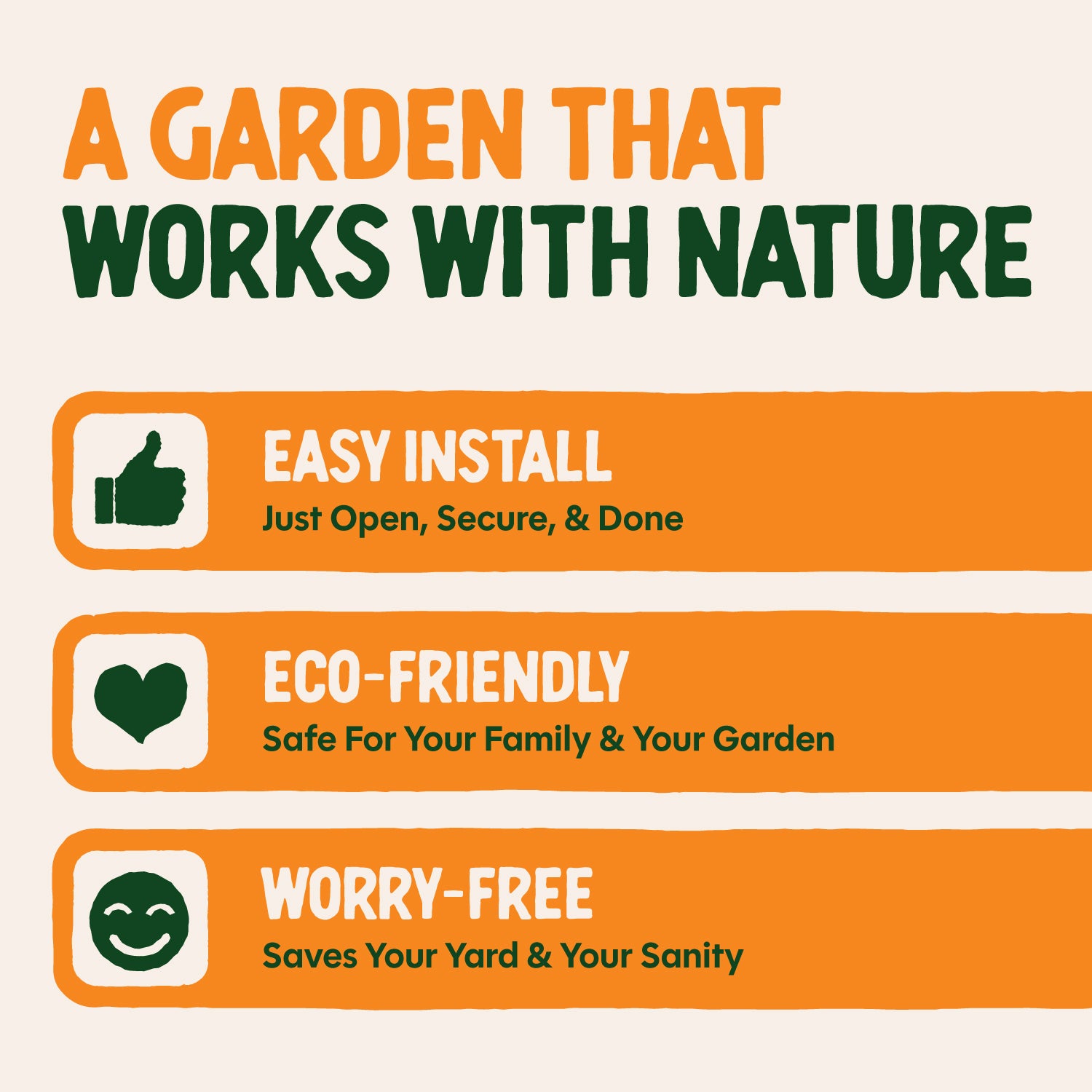 A GARDEN THAT WORKS WITH NATURE

EASY INSTALL
Just Open, Secure, & Done

ECO-FRIENDLY
Safe For Your Family & Your Garden

WORRY-FREE
Saves Your Yard & Your Sanity