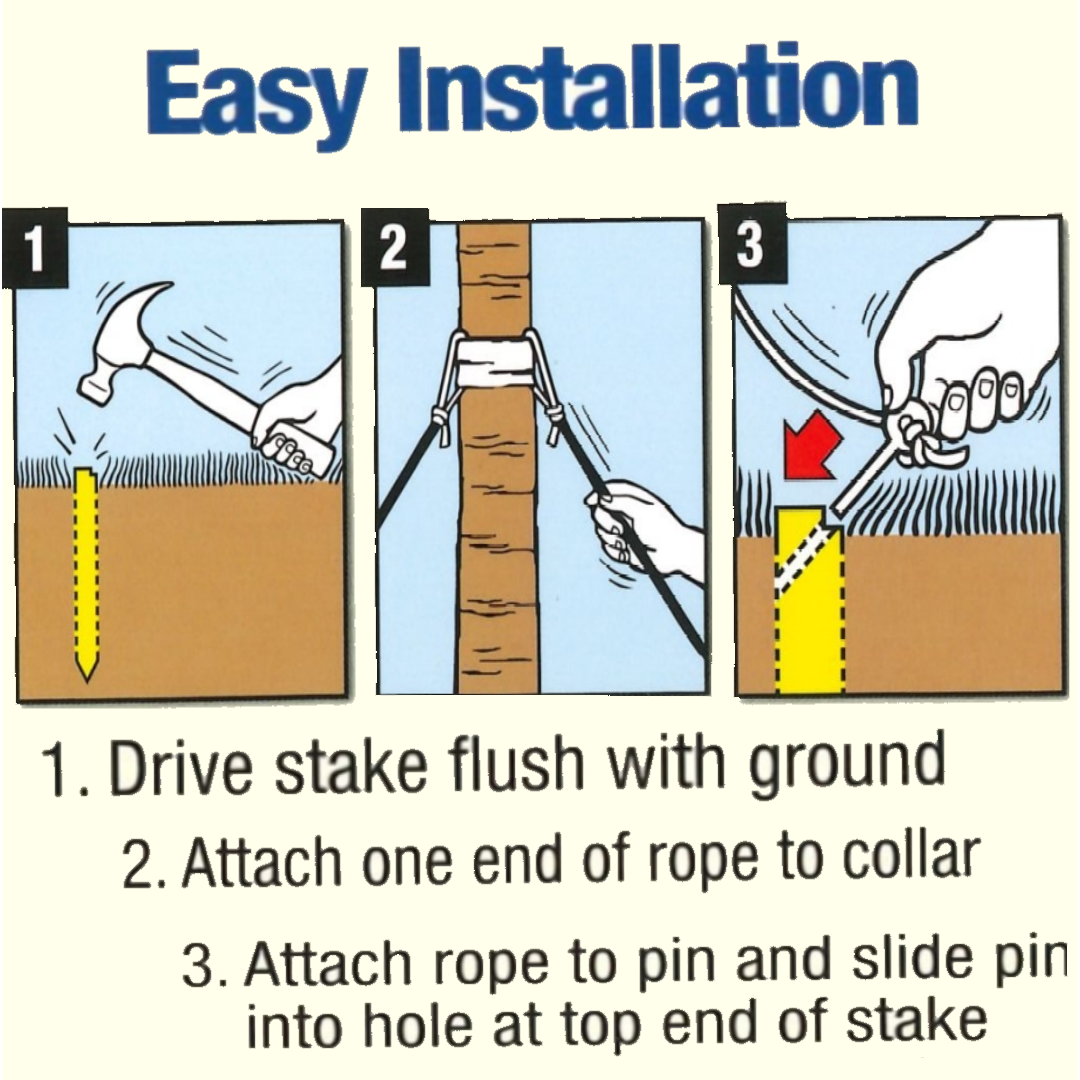 Easy Installation

1

2

3

1. Drive stake flush with ground

2. Attach one end of rope to collar

3. Attach rope to pin and slide pin into hole at top end of stake